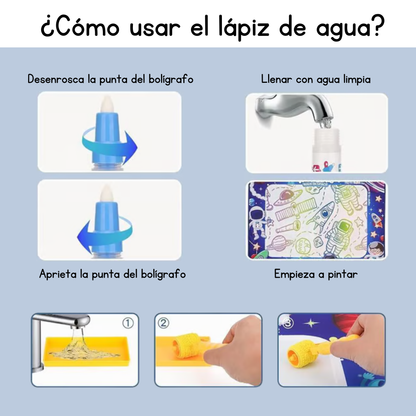 ¿Cómo usar el lápiz de agua?

Desenrosca la punta del bolígrafo

Llenar con agua limpia

Aprieta la punta del bolígrafo

Empieza a pintar

①

②

③